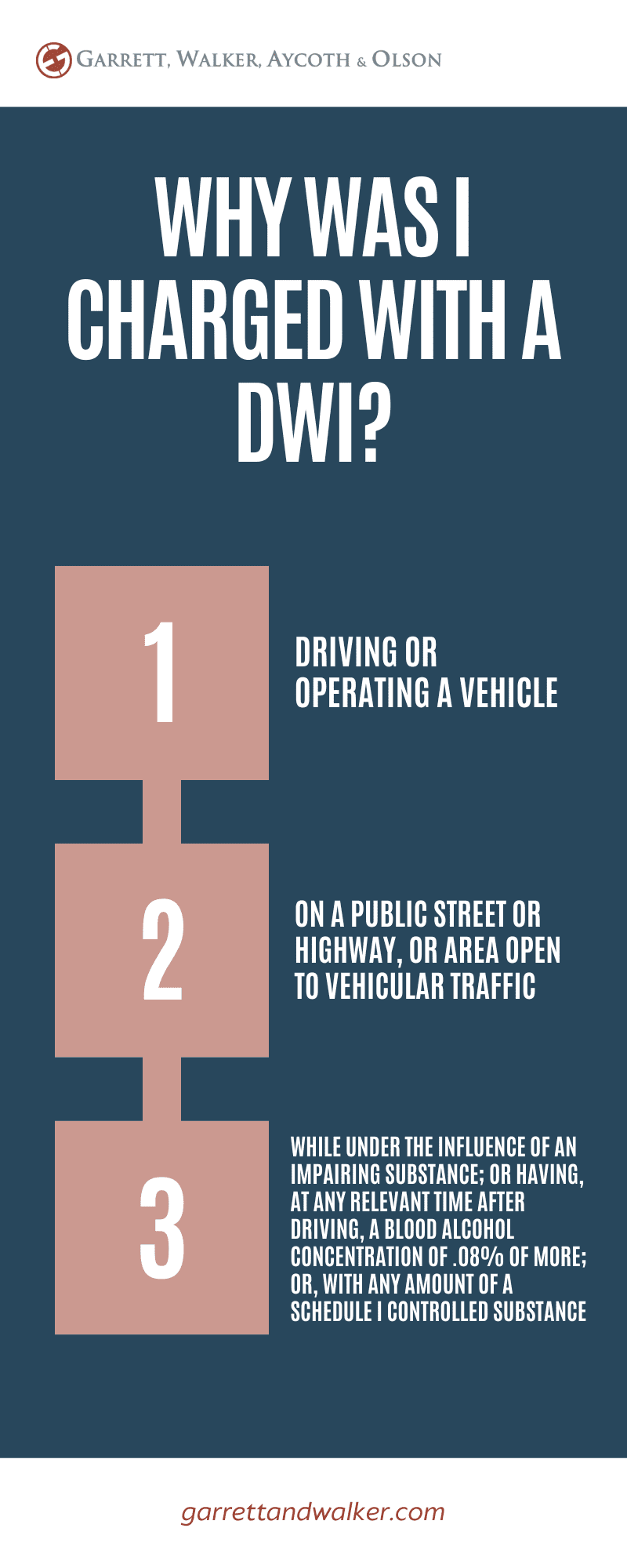 GARRETT, WALKER, AYCOTH & OLSON

WHY WAS I CHARGED WITH A DWI?

1

DRIVING OR OPERATING A VEHICLE

2

ON A PUBLIC STREET OR HIGHWAY, OR AREA OPEN TO VEHICULAR TRAFFIC

3

WHILE UNDER THE INFLUENCE OF AN IMPAIRING SUBSTANCE; OR HAVING, AT ANY RELEVANT TIME AFTER DRIVING, A BLOOD ALCOHOL CONCENTRATION OF .08% OF MORE; OR, WITH ANY AMOUNT OF A SCHEDULE I CONTROLLED SUBSTANCE

garrettandwalker.com